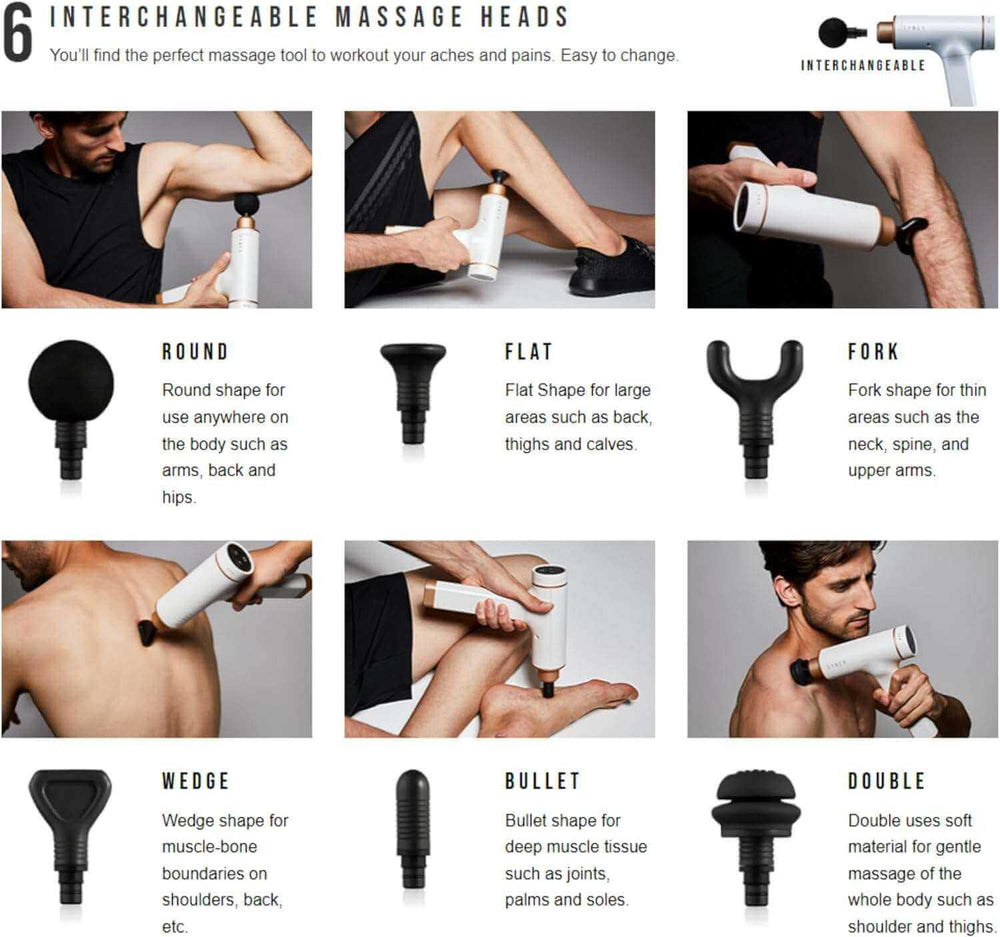 6 INTERCHANGEABLE MASSAGE HEADS

You'll find the perfect massage tool to workout your aches and pains. Easy to change.

INTERCHANGEABLE

ROUND

Round shape for use anywhere on the body such as arms, back and hips.

FLAT

Flat Shape for large areas such as back, thighs and calves.

FORK

Fork shape for thin areas such as the neck, spine, and upper arms.

WEDGE

Wedge shape for muscle-bone boundaries on shoulders, back, etc.

BULLET

Bullet shape for deep muscle tissue such as joints, palms and soles.

DOUBLE

Double uses soft material for gentle massage of the whole body such as shoulder and thighs.