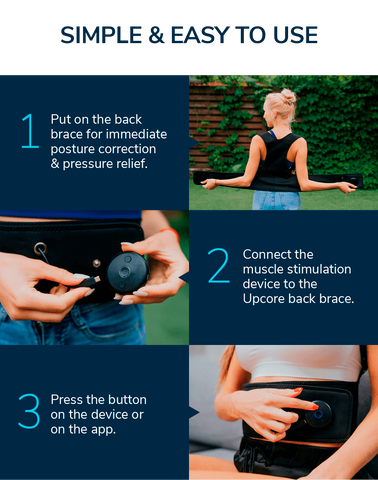 SIMPLE & EASY TO USE

1 Put on the back brace for immediate posture correction & pressure relief.

2 Connect the muscle stimulation device to the Upcore back brace.

3 Press the button on the device or on the app.